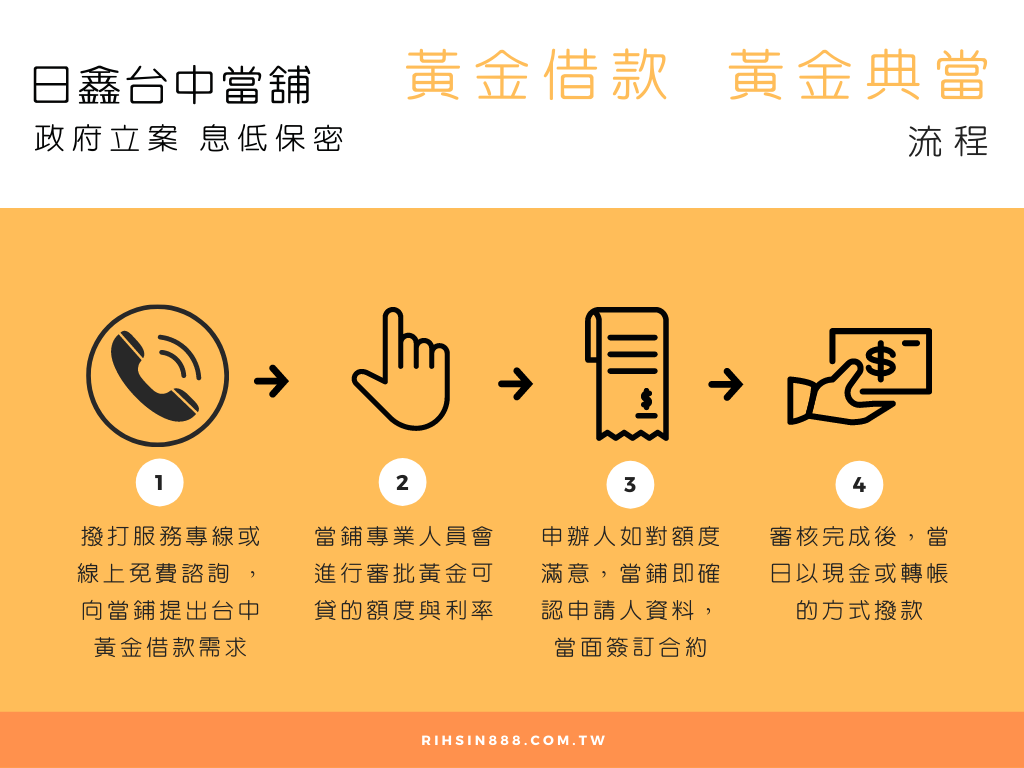 日鑫台中當鋪
政府立案 息低保密

黃金借款 黃金典當
流程

1
撥打服務專線或線上免費諮詢 ，向當鋪提出台中黃金借款需求

2
當鋪專業人員會進行審批黃金可貸的額度與利率

3
申辦人如對額度滿意，當鋪即確認申請人資料，當面簽訂合約

4
審核完成後，當日以現金或轉帳的方式撥款

RIHSIN888.COM.TW